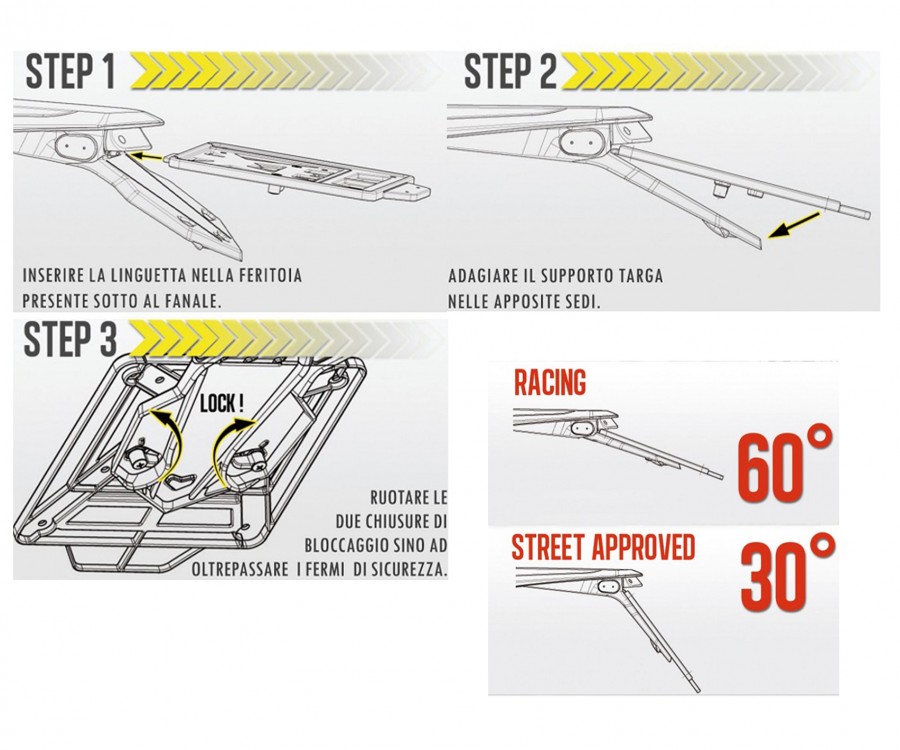 STEP 1

INSERIRE LA LINGUETTA NELLA FERITOIA PRESENTE SOTTO AL FANALE.

STEP 2

ADAGIARE IL SUPPORTO TARGA NELLE APPOSITE SEDI.

STEP 3

LOCK !

RUOTARE LE DUE CHIUSURE DI BLOCCAGGIO SINO AD OLTREPASSARE I FERMI DI SICUREZZA.

RACING

60°

STREET APPROVED

30°